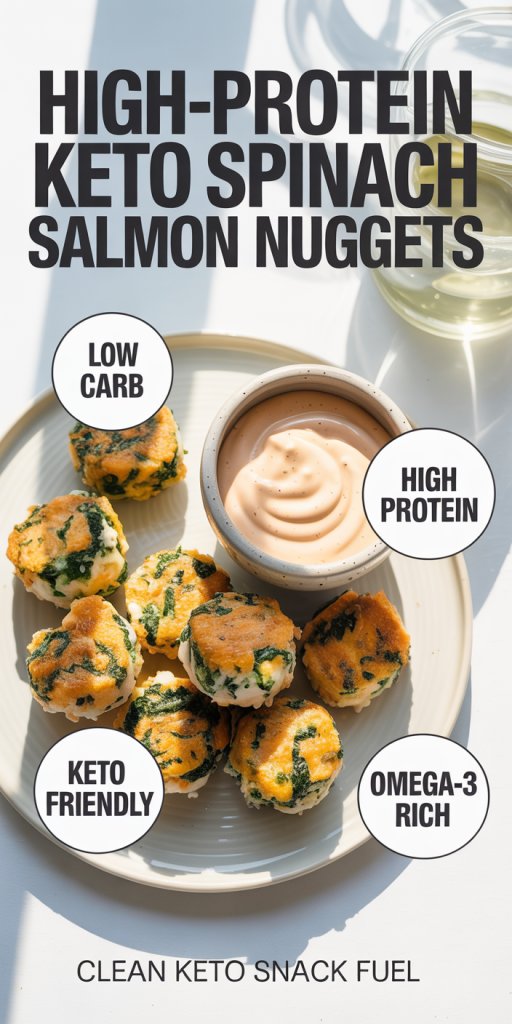 HIGH-PROTEIN KETO SPINACH SALMON NUGGETS

LOW CARB

HIGH PROTEIN

KETO FRIENDLY

OMEGA-3 RICH

CLEAN KETO SNACK FUEL