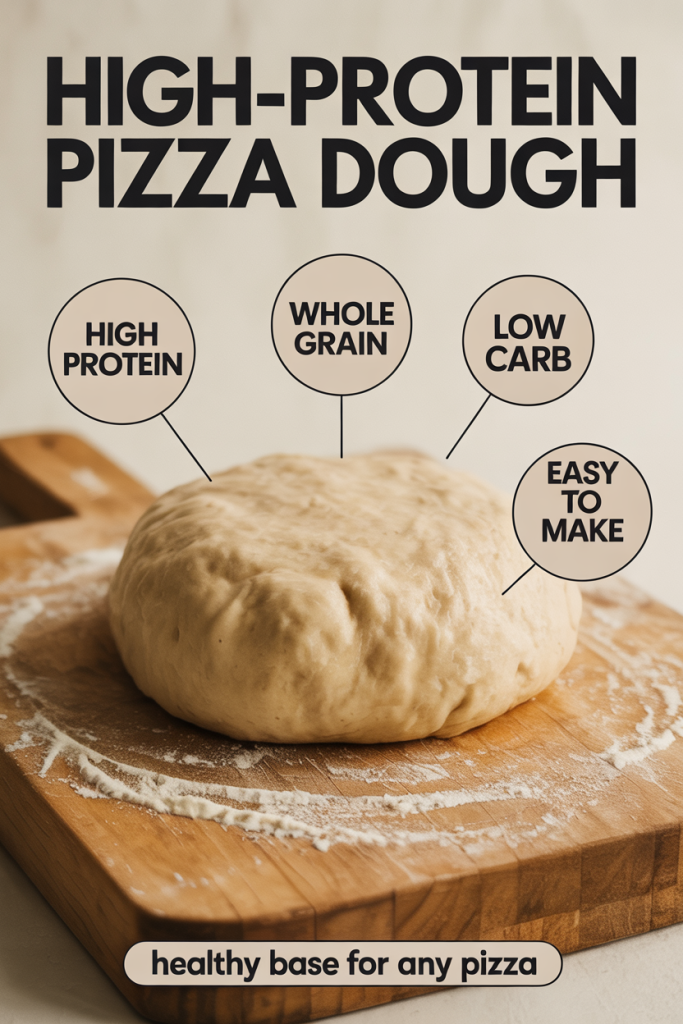 HIGH-PROTEIN PIZZA DOUGH

HIGH PROTEIN

WHOLE GRAIN

LOW CARB

EASY TO MAKE

healthy base for any pizza