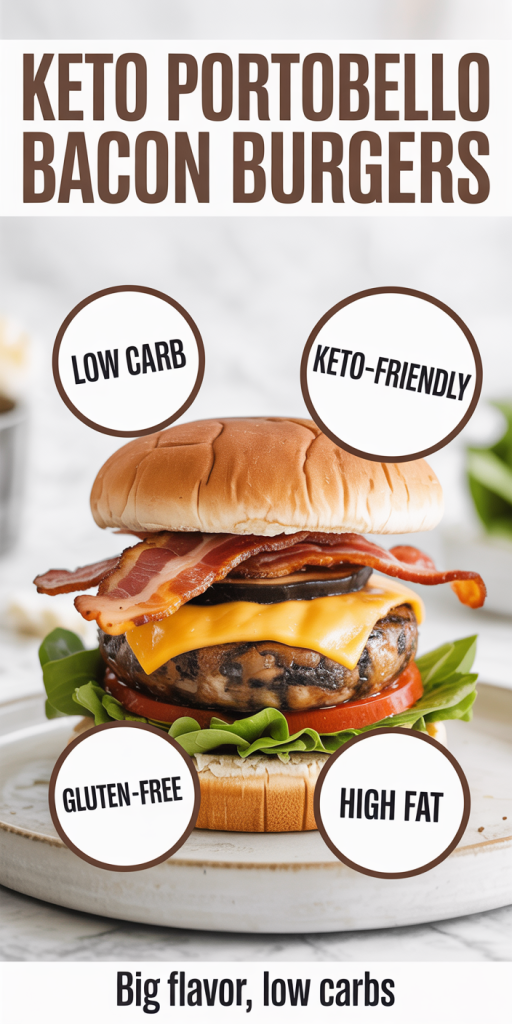 KETO PORTOBELLO BACON BURGERS

LOW CARB

KETO-FRIENDLY

GLUTEN-FREE

HIGH FAT

Big flavor, low carbs