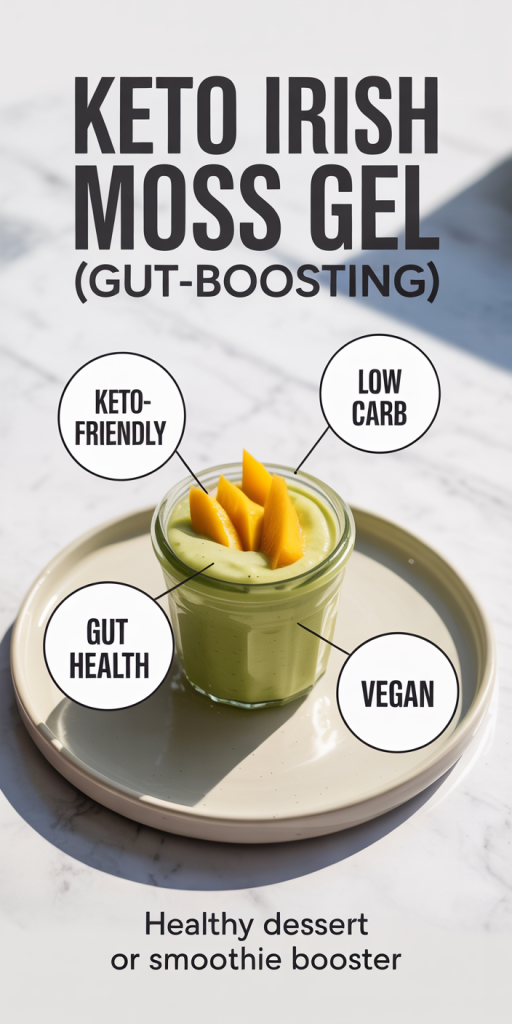 KETO IRISH MOSS GEL (GUT-BOOSTING)

KETO-FRIENDLY

LOW CARB

GUT HEALTH

VEGAN

Healthy dessert or smoothie booster