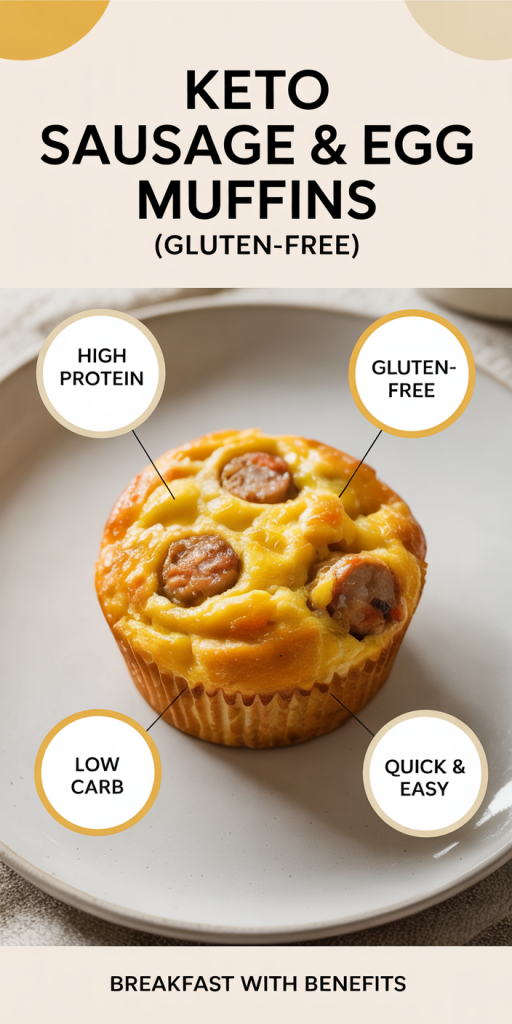 KETO SAUSAGE & EGG MUFFINS
(GLUTEN-FREE)

HIGH PROTEIN

GLUTEN-FREE

LOW CARB

QUICK & EASY

BREAKFAST WITH BENEFITS