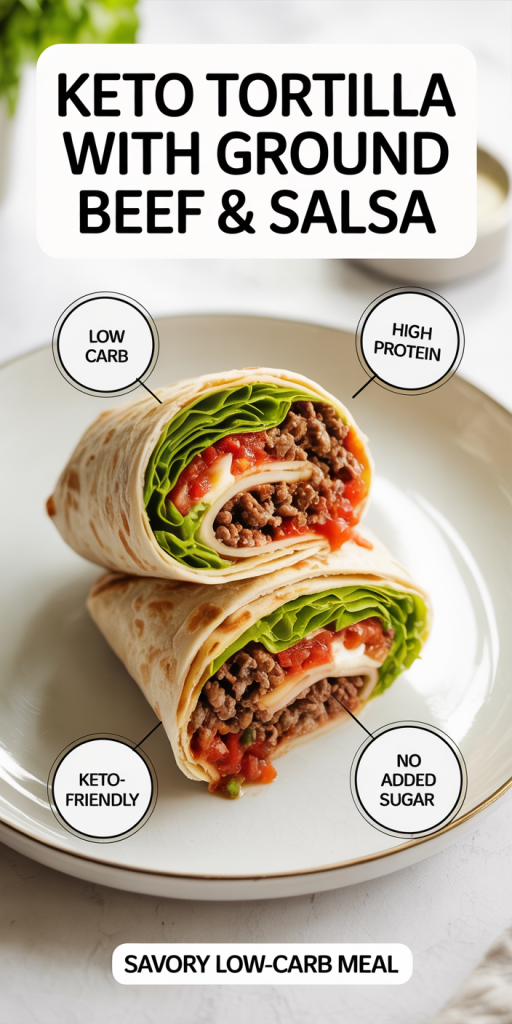 KETO TORTILLA WITH GROUND BEEF & SALSA

LOW CARB

HIGH PROTEIN

KETO-FRIENDLY

NO ADDED SUGAR

SAVORY LOW-CARB MEAL