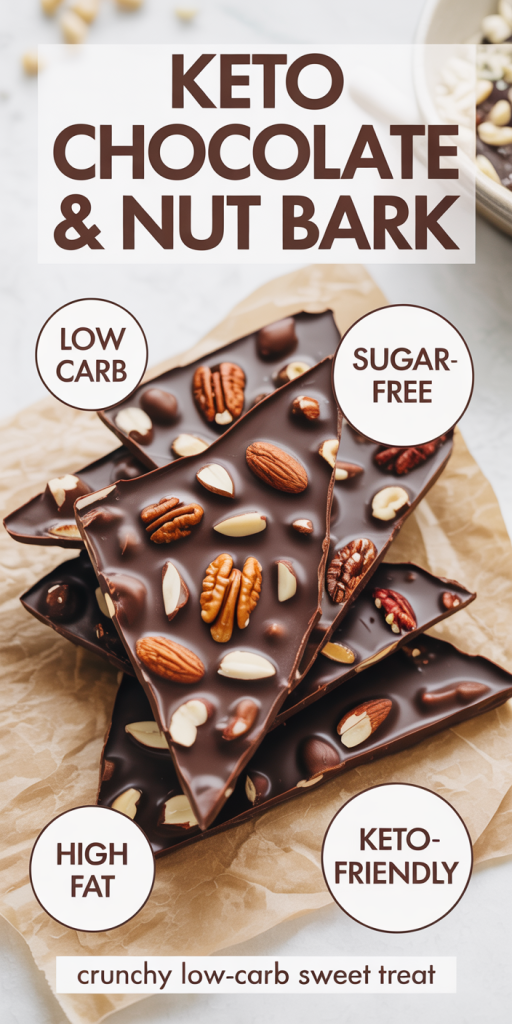 KETO CHOCOLATE & NUT BARK

LOW CARB

SUGAR-FREE

HIGH FAT

KETO-FRIENDLY

crunchy low-carb sweet treat