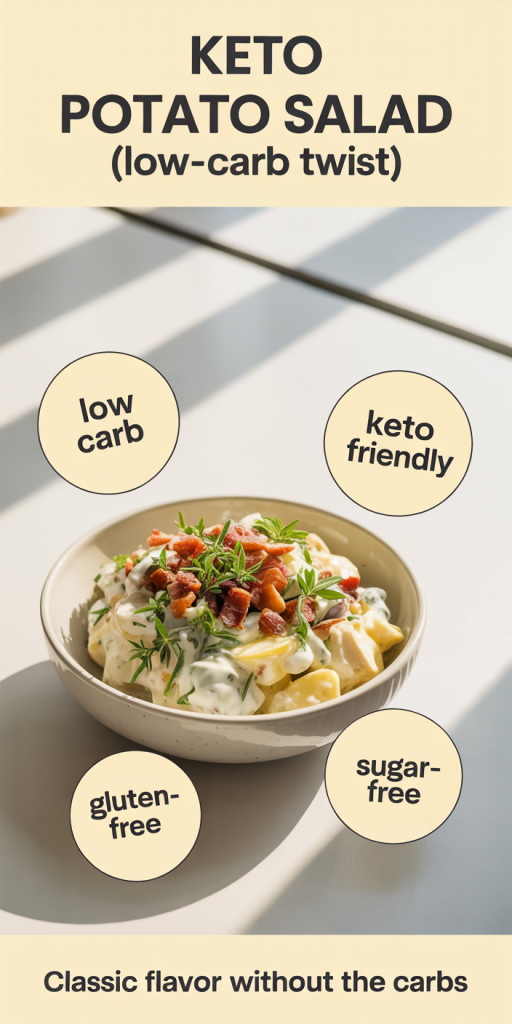 KETO POTATO SALAD
(low-carb twist)

low carb

keto friendly

gluten-free

sugar-free

Classic flavor without the carbs