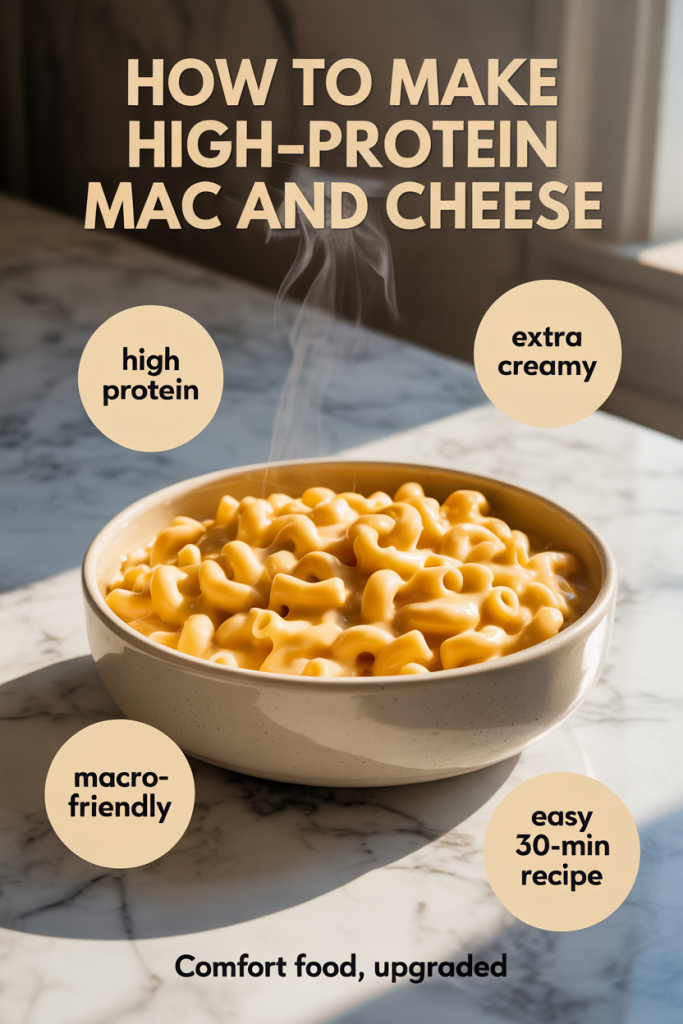 HOW TO MAKE HIGH-PROTEIN MAC AND CHEESE

high protein

extra creamy

macro-friendly

easy 30-min recipe

Comfort food, upgraded