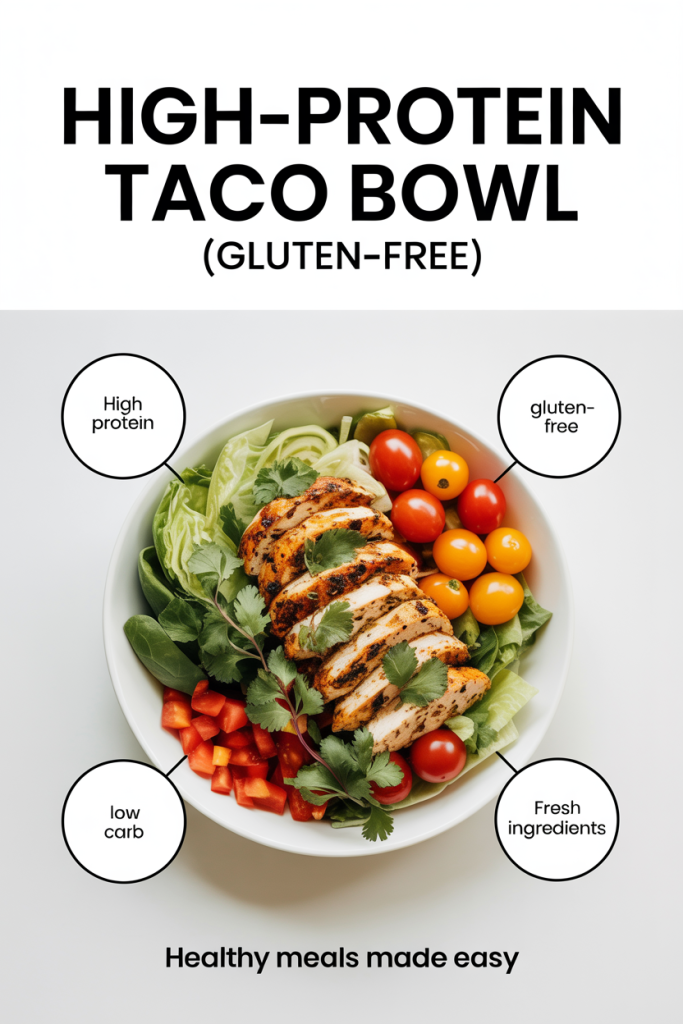 HIGH-PROTEIN TACO BOWL
(GLUTEN-FREE)

High protein

gluten-free

low carb

Fresh ingredients

Healthy meals made easy