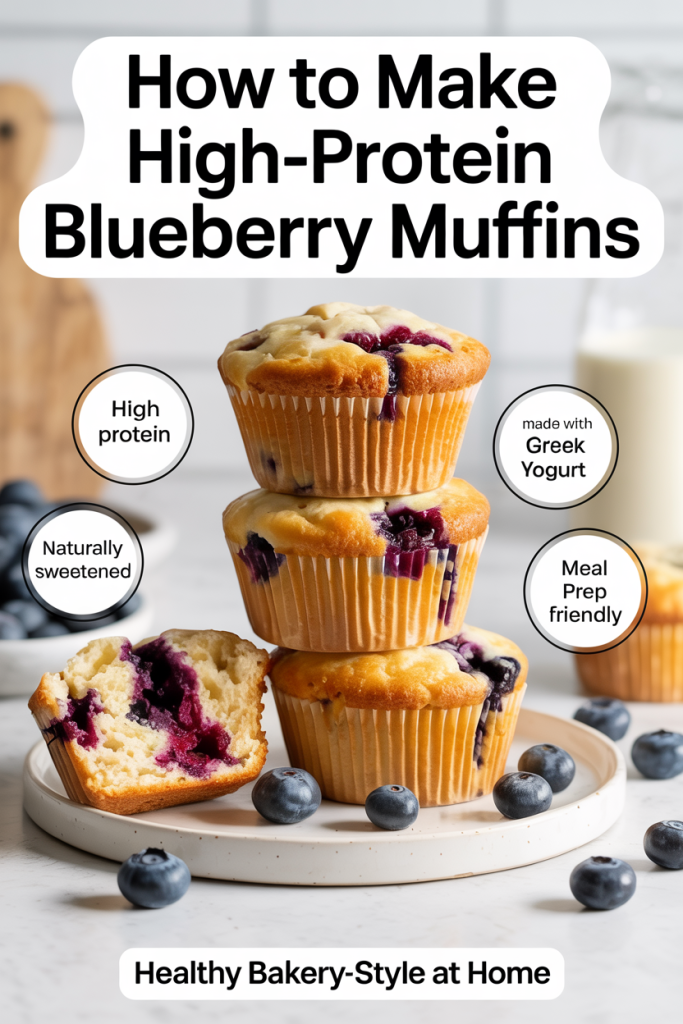 How to Make High-Protein Blueberry Muffins

High protein

made with Greek Yogurt

Naturally sweetened

Meal Prep friendly

Healthy Bakery-Style at Home