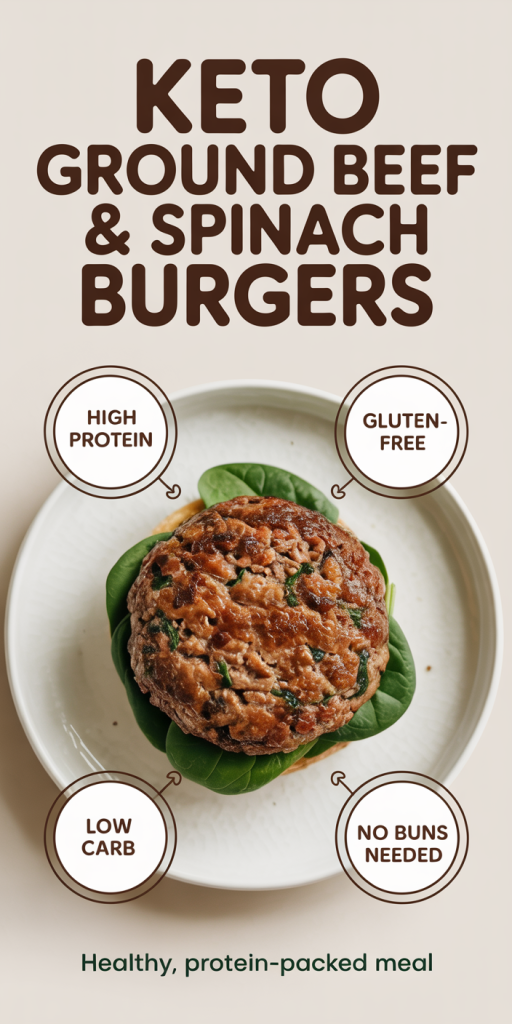 KETO
GROUND BEEF
& SPINACH
BURGERS

HIGH PROTEIN

GLUTEN-FREE

LOW CARB

NO BUNS NEEDED

Healthy, protein-packed meal