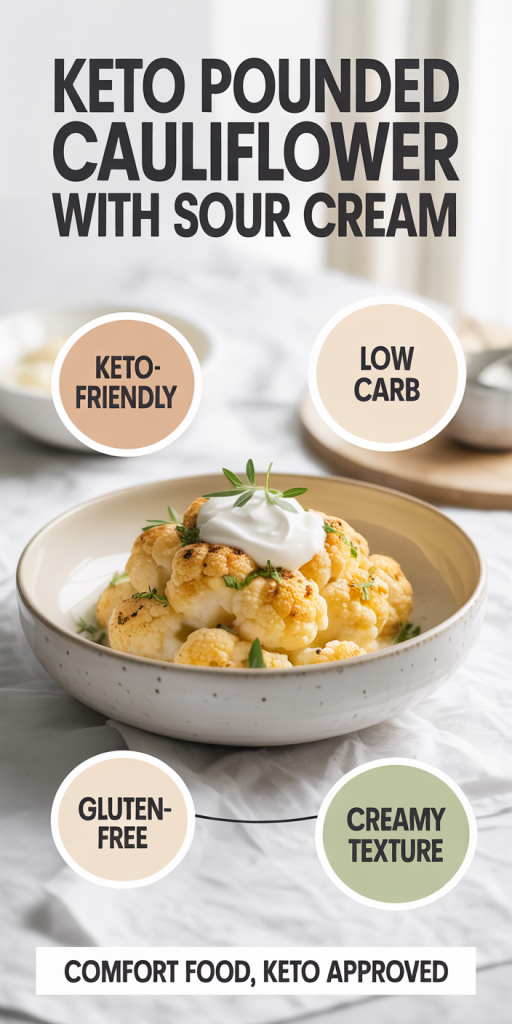 KETO POUNDED CAULIFLOWER WITH SOUR CREAM

KETO-FRIENDLY

LOW CARB

GLUTEN-FREE

CREAMY TEXTURE

COMFORT FOOD, KETO APPROVED