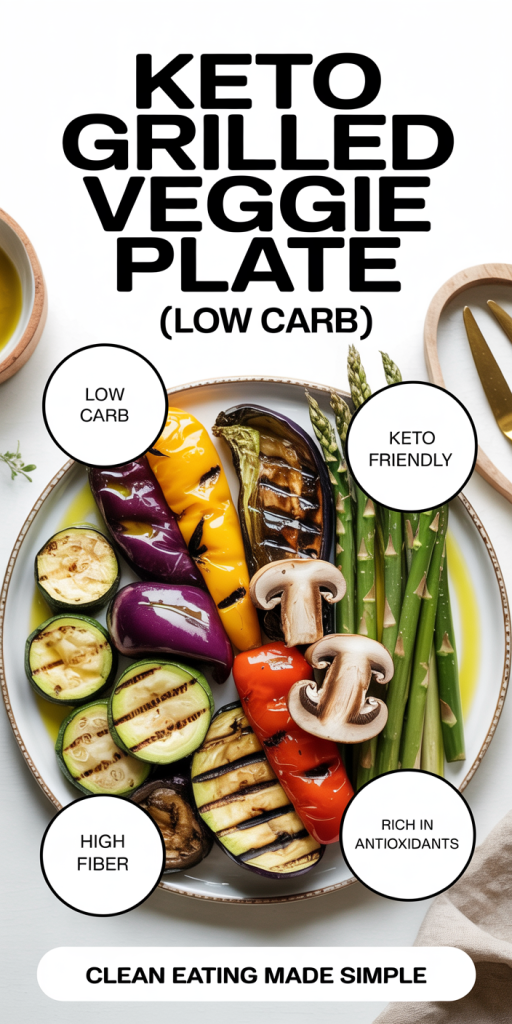 KETO GRILLED VEGGIE PLATE

(LOW CARB)

LOW CARB

KETO FRIENDLY

HIGH FIBER

RICH IN ANTIOXIDANTS

CLEAN EATING MADE SIMPLE