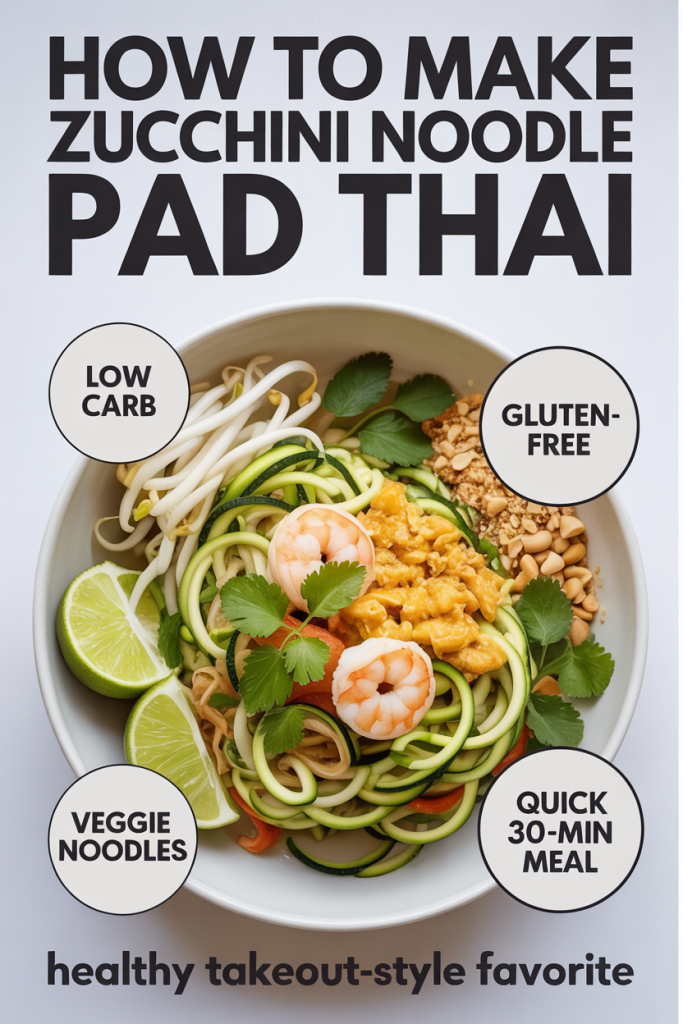 HOW TO MAKE ZUCCHINI NOODLE PAD THAI

LOW CARB

GLUTEN-FREE

VEGGIE NOODLES

QUICK 30-MIN MEAL

healthy takeout-style favorite