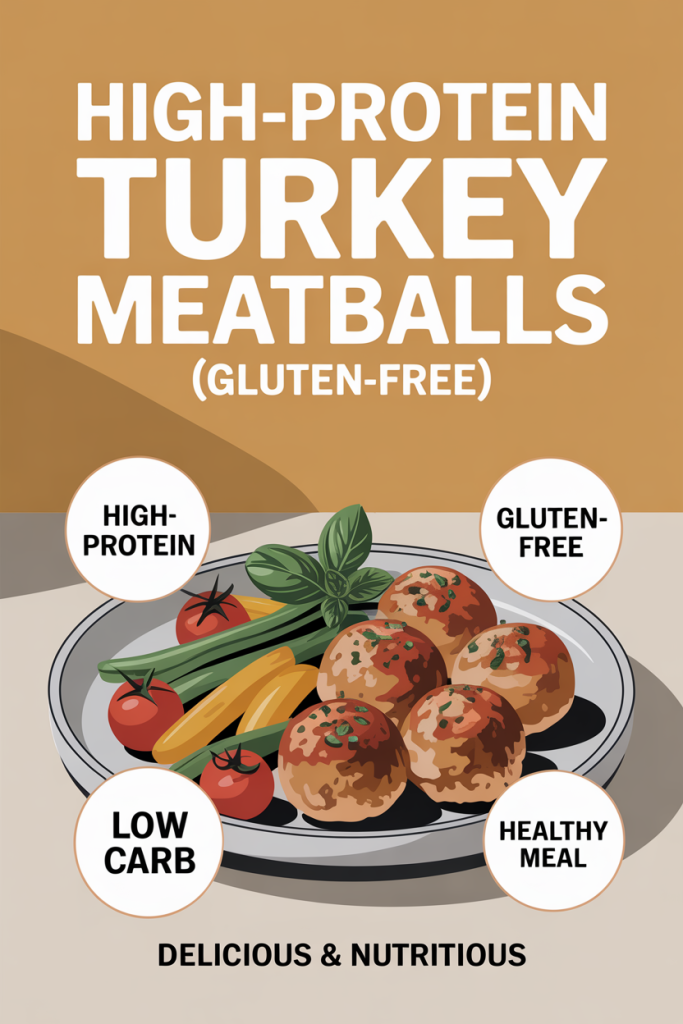 HIGH-PROTEIN TURKEY MEATBALLS (GLUTEN-FREE)

HIGH-PROTEIN

GLUTEN-FREE

LOW CARB

HEALTHY MEAL

DELICIOUS & NUTRITIOUS