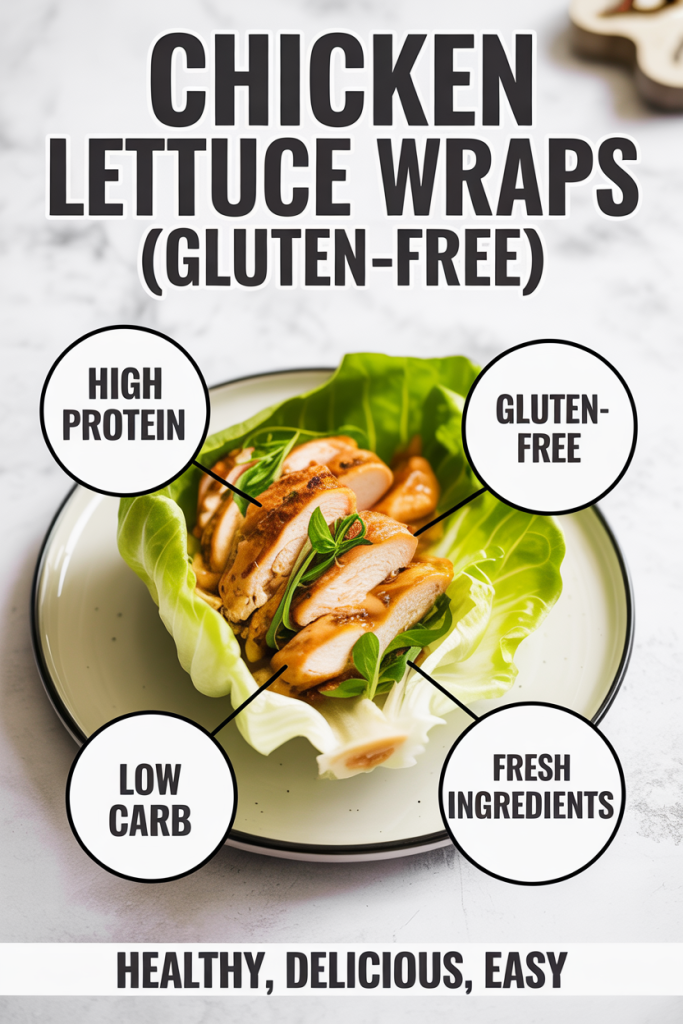 CHICKEN LETTUCE WRAPS (GLUTEN-FREE)

HIGH PROTEIN

GLUTEN-FREE

LOW CARB

FRESH INGREDIENTS

HEALTHY, DELICIOUS, EASY