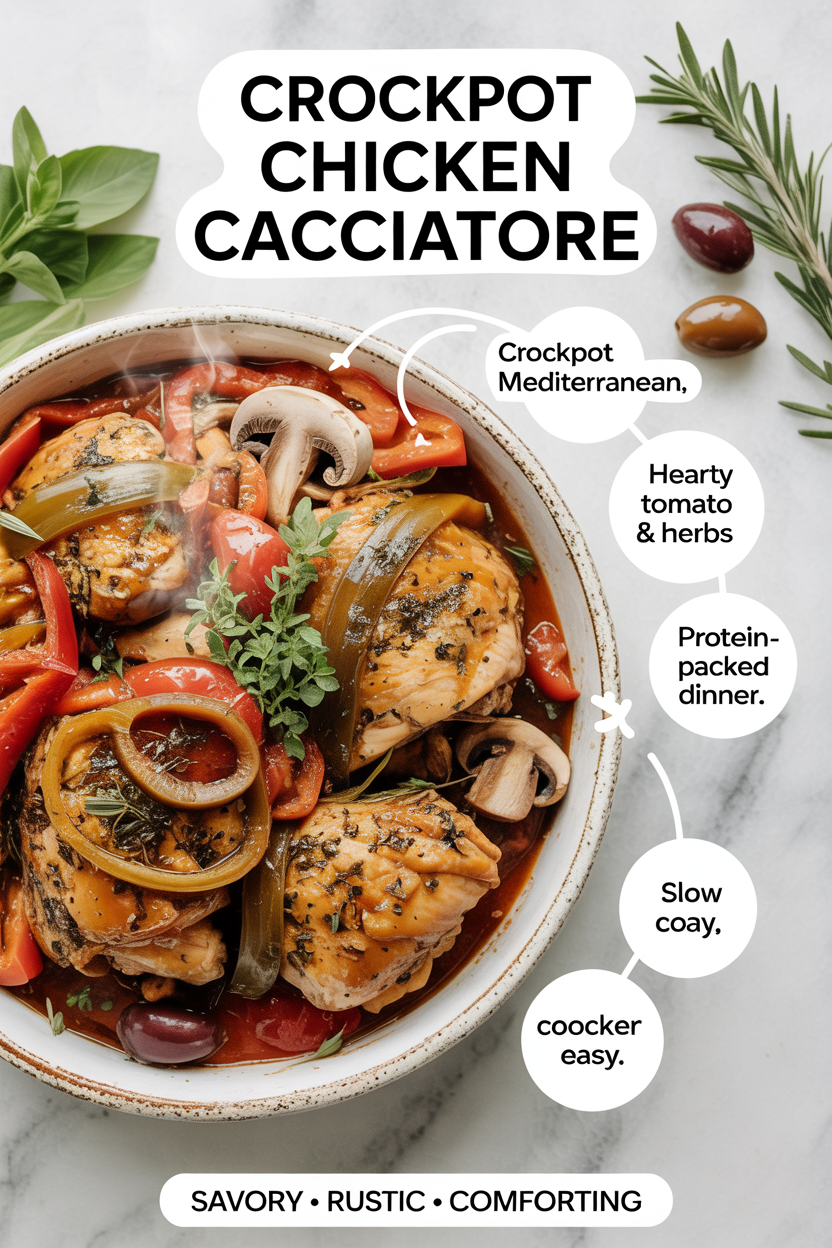 CROCKPOT CHICKEN CACCIATORE

Crockpot Mediterranean,

Hearty tomato & herbs

Protein-packed dinner.

Slow coay,

coocker easy.

SAVORY • RUSTIC • COMFORTING