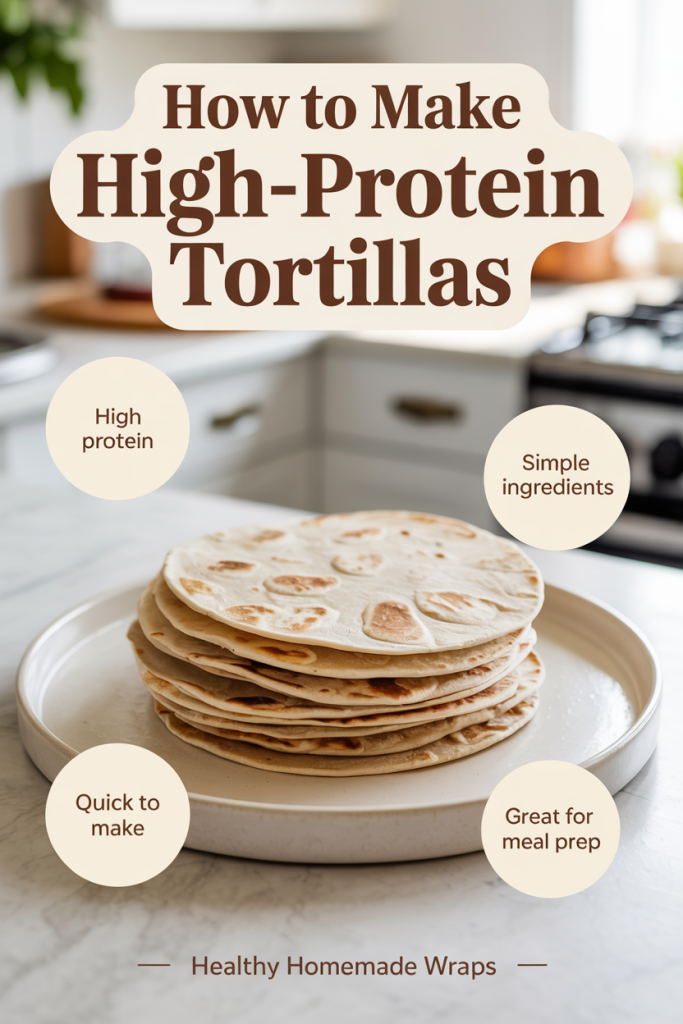 How to Make High-Protein Tortillas

High protein

Simple ingredients

Quick to make

Great for meal prep

— Healthy Homemade Wraps —