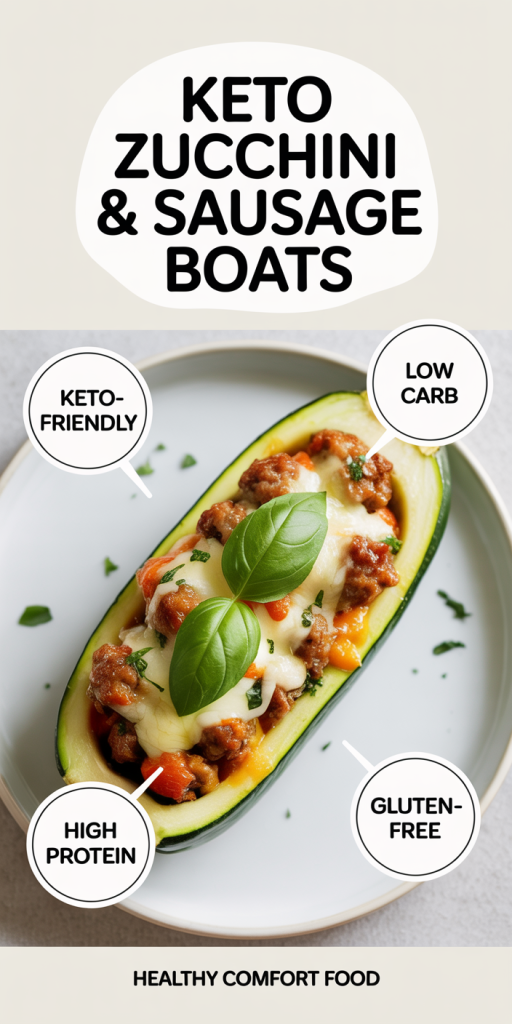 KETO ZUCCHINI & SAUSAGE BOATS

KETO-FRIENDLY

LOW CARB

HIGH PROTEIN

GLUTEN-FREE

HEALTHY COMFORT FOOD