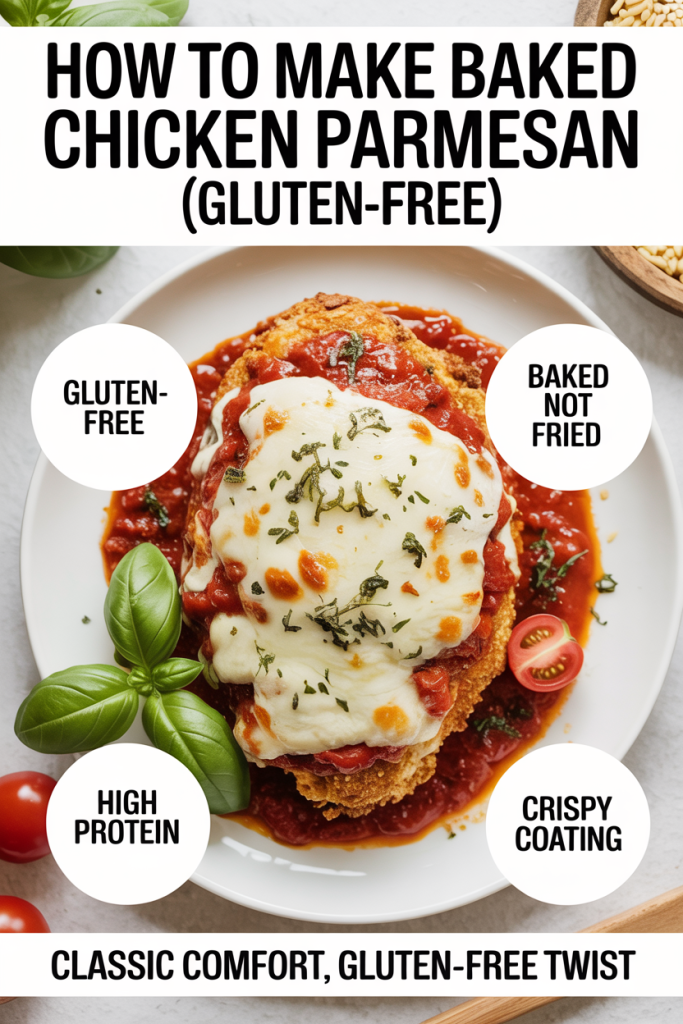 HOW TO MAKE BAKED CHICKEN PARMESAN (GLUTEN-FREE)

GLUTEN-FREE

BAKED NOT FRIED

HIGH PROTEIN

CRISPY COATING

CLASSIC COMFORT, GLUTEN-FREE TWIST