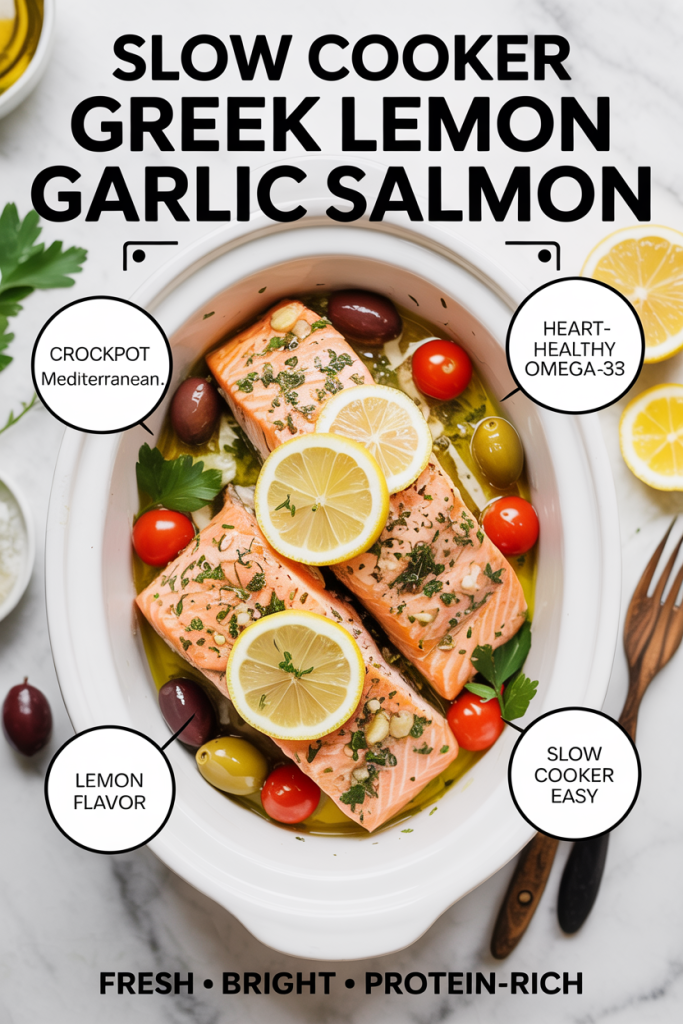 SLOW COOKER GREEK LEMON GARLIC SALMON

CROCKPOT Mediterranean.

HEART-HEALTHY OMEGA-33

LEMON FLAVOR

SLOW COOKER EASY

FRESH • BRIGHT • PROTEIN-RICH