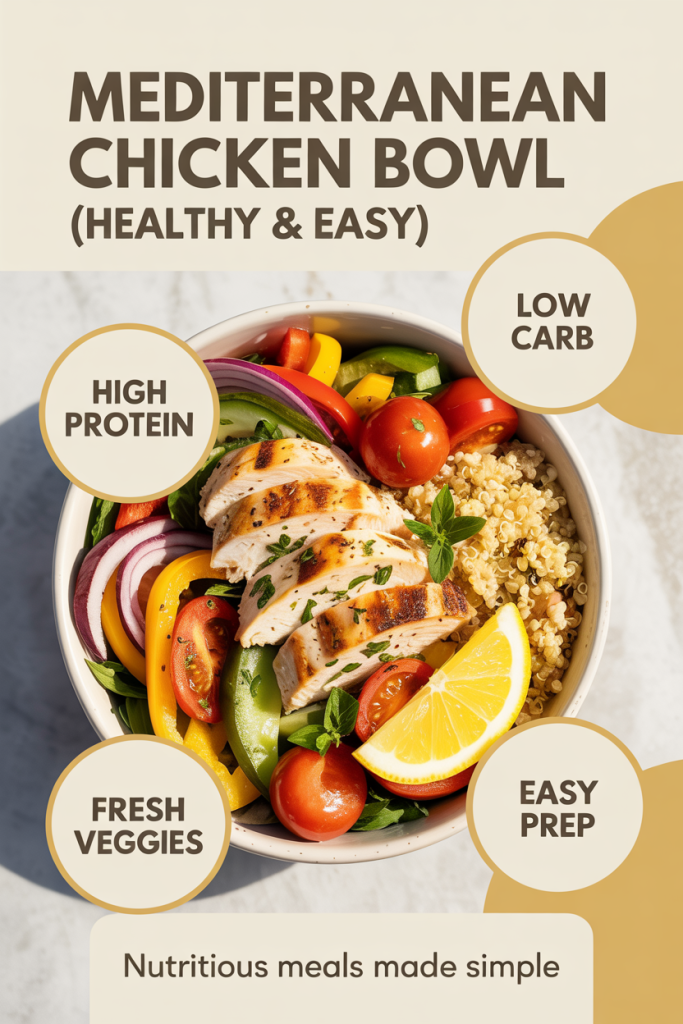 MEDITERRANEAN CHICKEN BOWL (HEALTHY & EASY)

LOW CARB

HIGH PROTEIN

FRESH VEGGIES

EASY PREP

Nutritious meals made simple