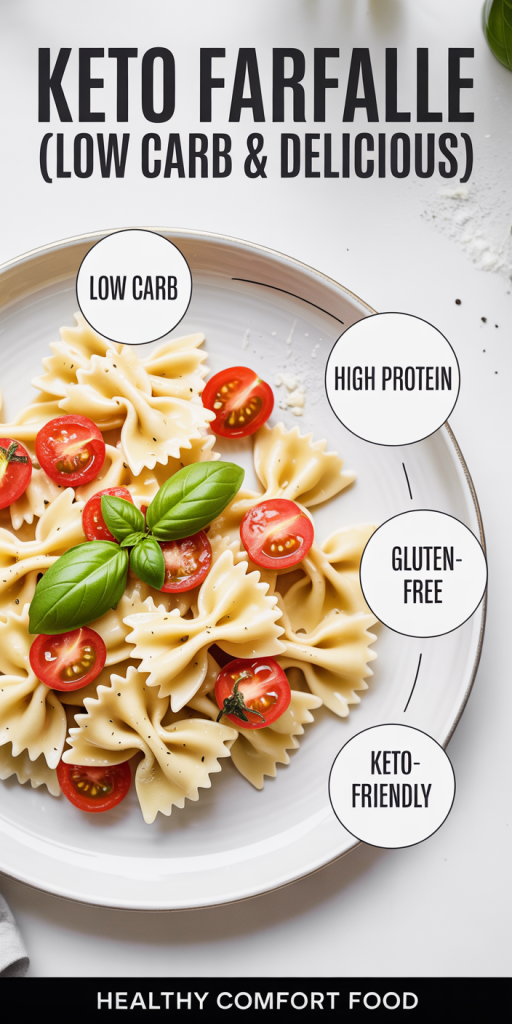 KETO FARFALLE
(LOW CARB & DELICIOUS)

LOW CARB

HIGH PROTEIN

GLUTEN-FREE

KETO-FRIENDLY

HEALTHY COMFORT FOOD