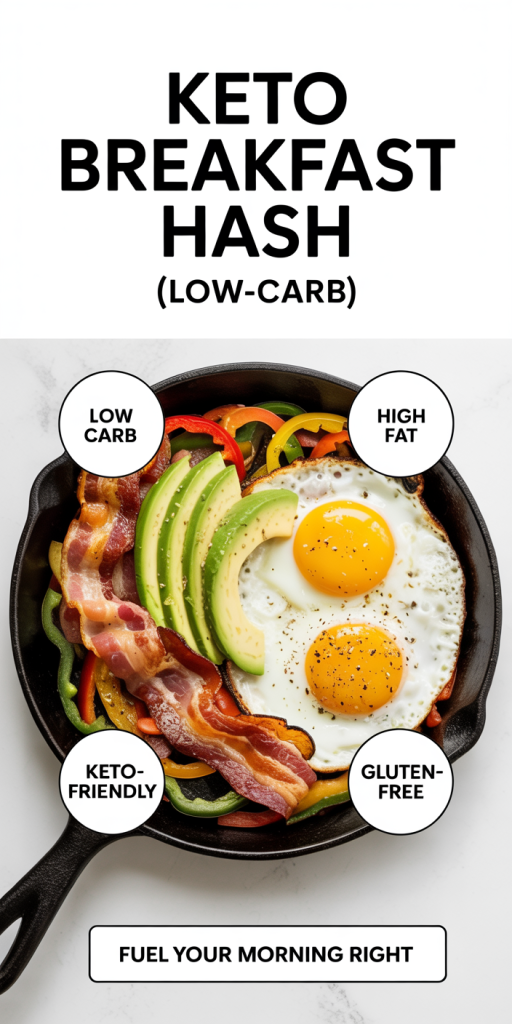 KETO BREAKFAST HASH
(LOW-CARB)

LOW CARB

HIGH FAT

KETO-FRIENDLY

GLUTEN-FREE

FUEL YOUR MORNING RIGHT