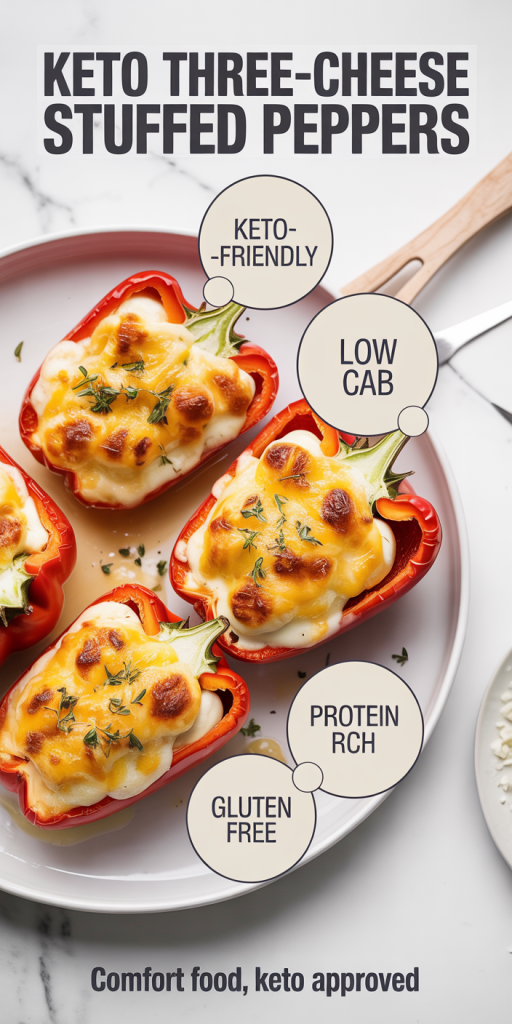 KETO THREE-CHEESE STUFFED PEPPERS

KETO- -FRIENDLY

LOW CAB

PROTEIN RCH

GLUTEN FREE

Comfort food, keto approved