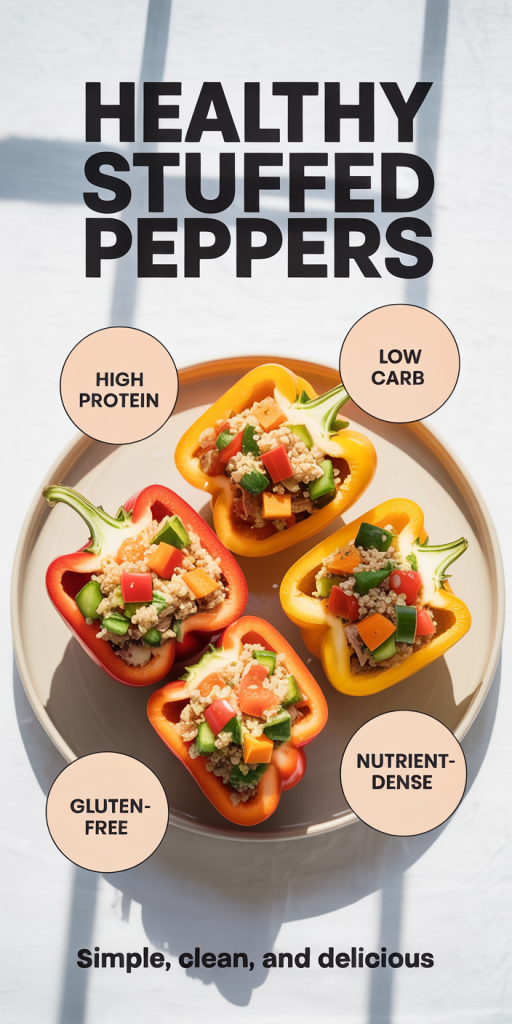 HEALTHY STUFFED PEPPERS

HIGH PROTEIN

LOW CARB

GLUTEN-FREE

NUTRIENT-DENSE

Simple, clean, and delicious