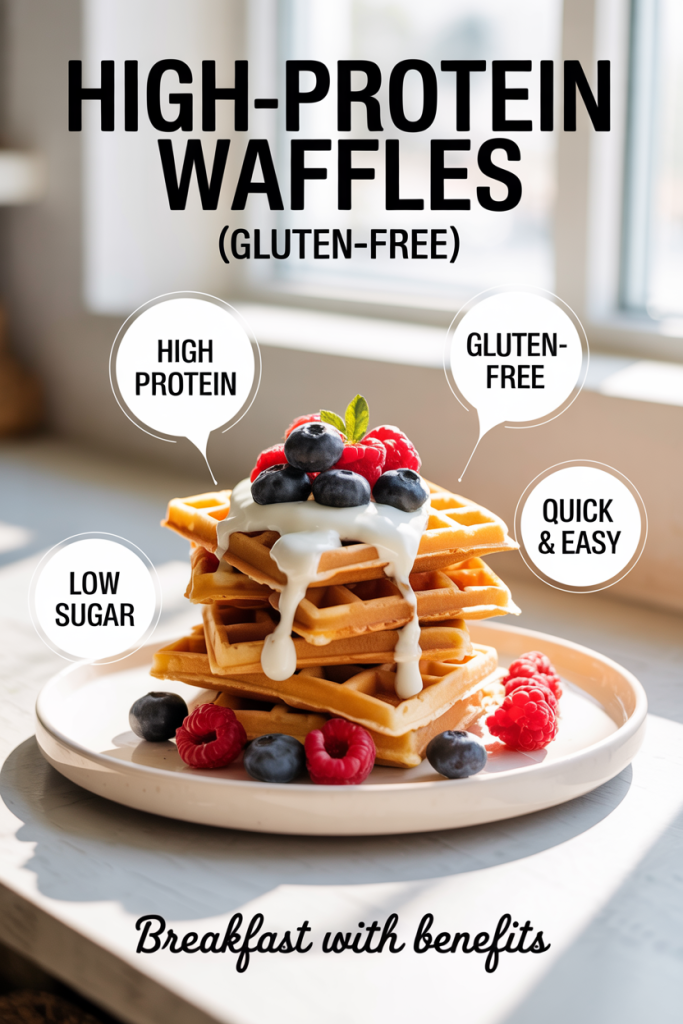 HIGH-PROTEIN WAFFLES
(GLUTEN-FREE)

HIGH PROTEIN

GLUTEN-FREE

QUICK & EASY

LOW SUGAR

Breakfast with benefits