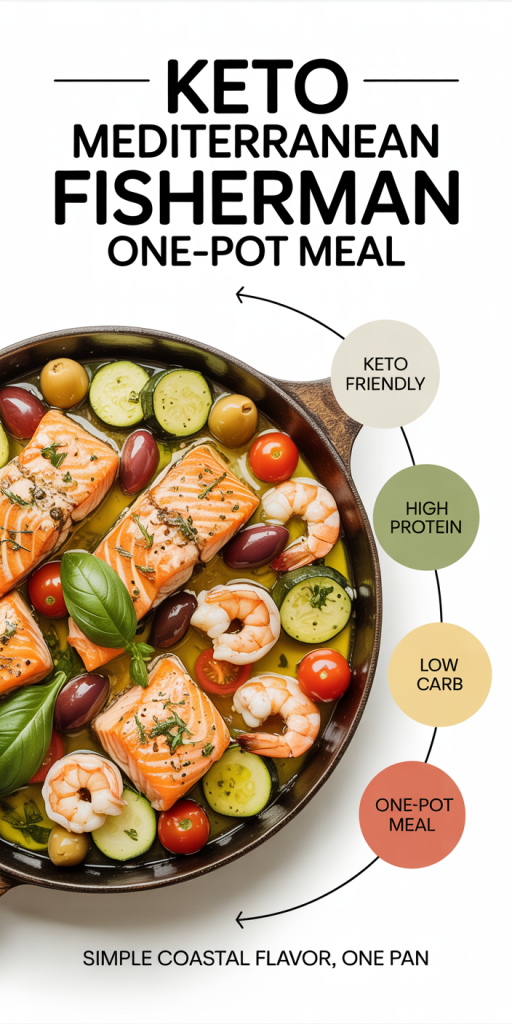 KETO
MEDITERRANEAN
FISHERMAN
ONE-POT MEAL

KETO FRIENDLY

HIGH PROTEIN

LOW CARB

ONE-POT MEAL

SIMPLE COASTAL FLAVOR, ONE PAN