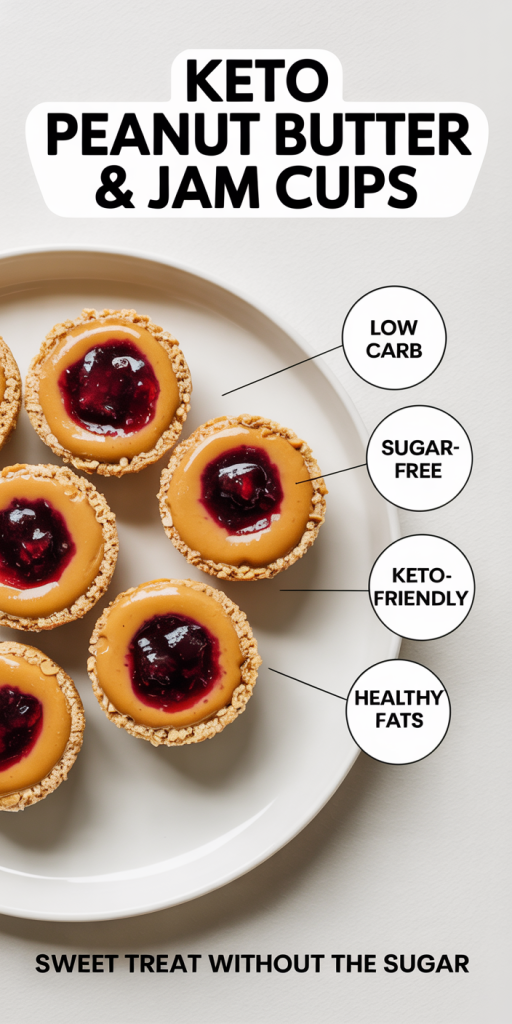 KETO
PEANUT BUTTER
& JAM CUPS

LOW CARB

SUGAR-FREE

KETO-FRIENDLY

HEALTHY FATS

SWEET TREAT WITHOUT THE SUGAR