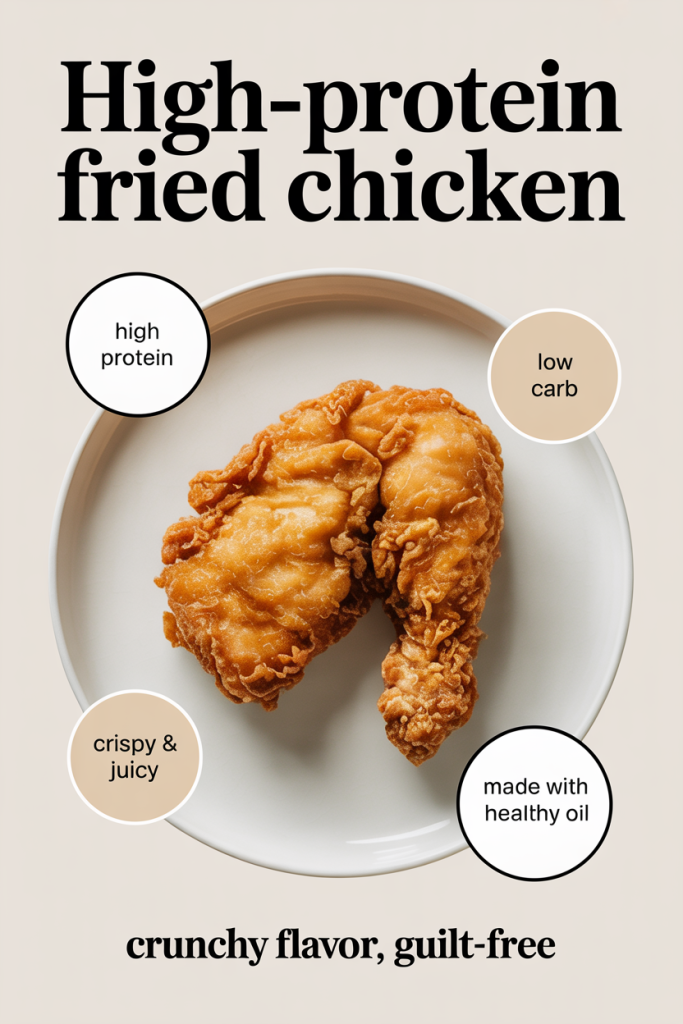 High-protein fried chicken

high protein

low carb

crispy & juicy

made with healthy oil

crunchy flavor, guilt-free