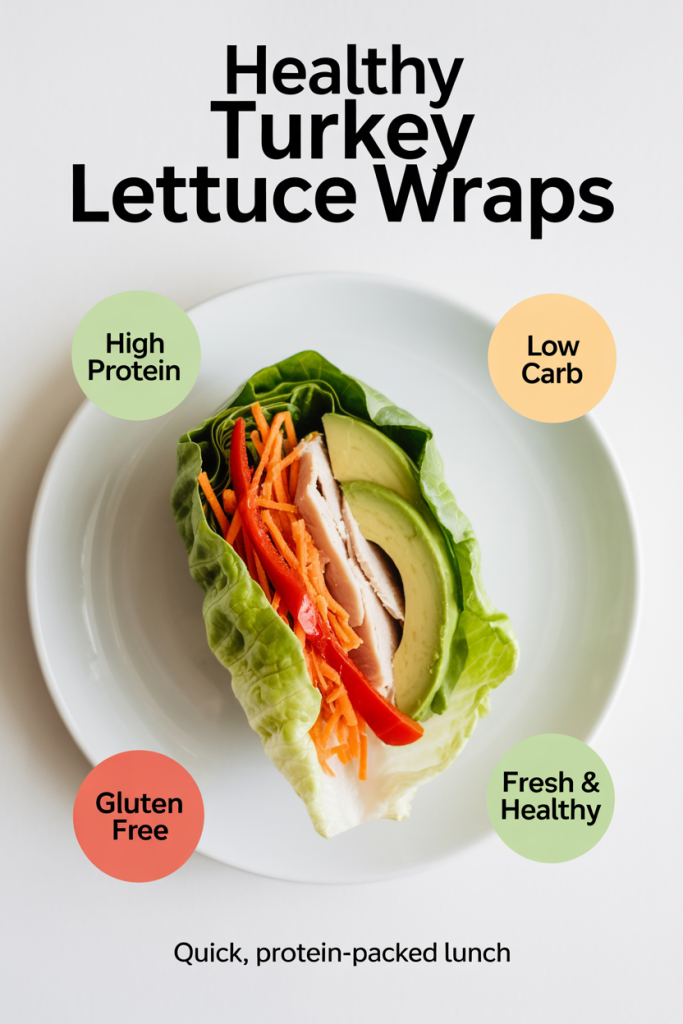 Healthy Turkey Lettuce Wraps

High Protein

Low Carb

Gluten Free

Fresh & Healthy

Quick, protein-packed lunch