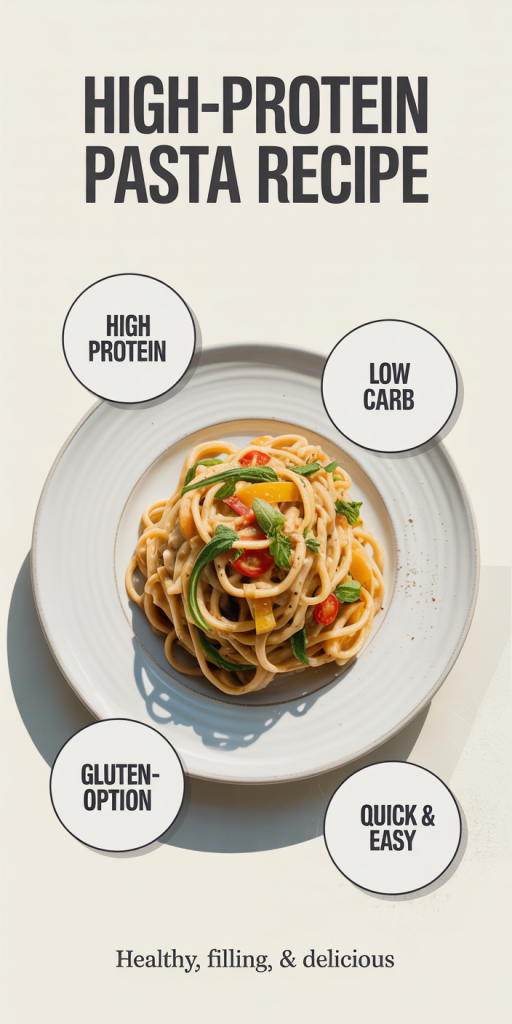 HIGH-PROTEIN PASTA RECIPE

HIGH PROTEIN

LOW CARB

GLUTEN-OPTION

QUICK & EASY

Healthy, filling, & delicious