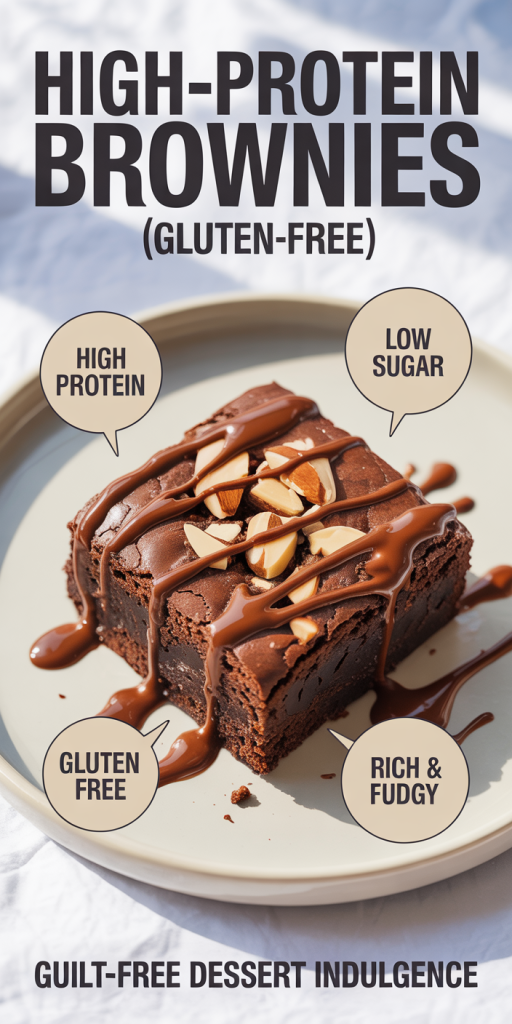 HIGH-PROTEIN BROWNIES
(GLUTEN-FREE)

HIGH PROTEIN

LOW SUGAR

GLUTEN FREE

RICH & FUDGY

GUILT-FREE DESSERT INDULGENCE