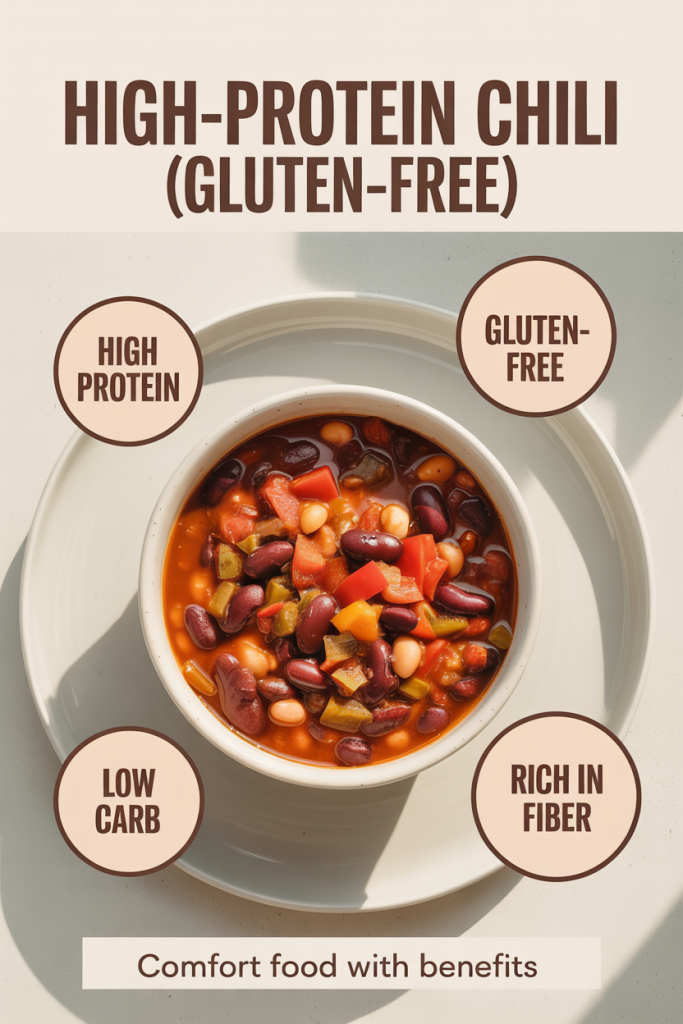 HIGH-PROTEIN CHILI (GLUTEN-FREE)

HIGH PROTEIN

GLUTEN-FREE

LOW CARB

RICH IN FIBER

Comfort food with benefits