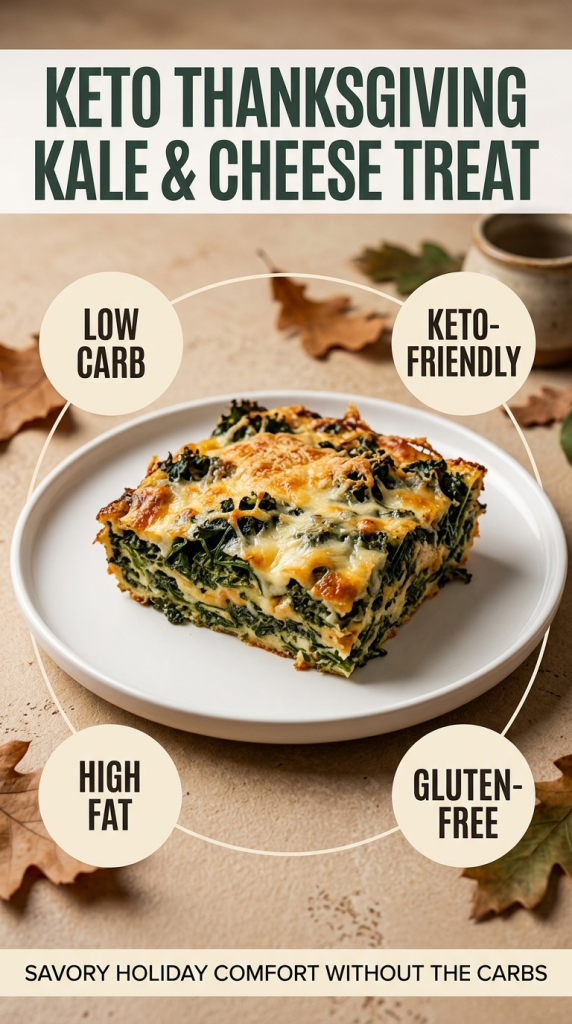 KETO THANKSGIVING KALE & CHEESE TREAT

LOW CARB

KETO-FRIENDLY

HIGH FAT

GLUTEN-FREE

SAVORY HOLIDAY COMFORT WITHOUT THE CARBS