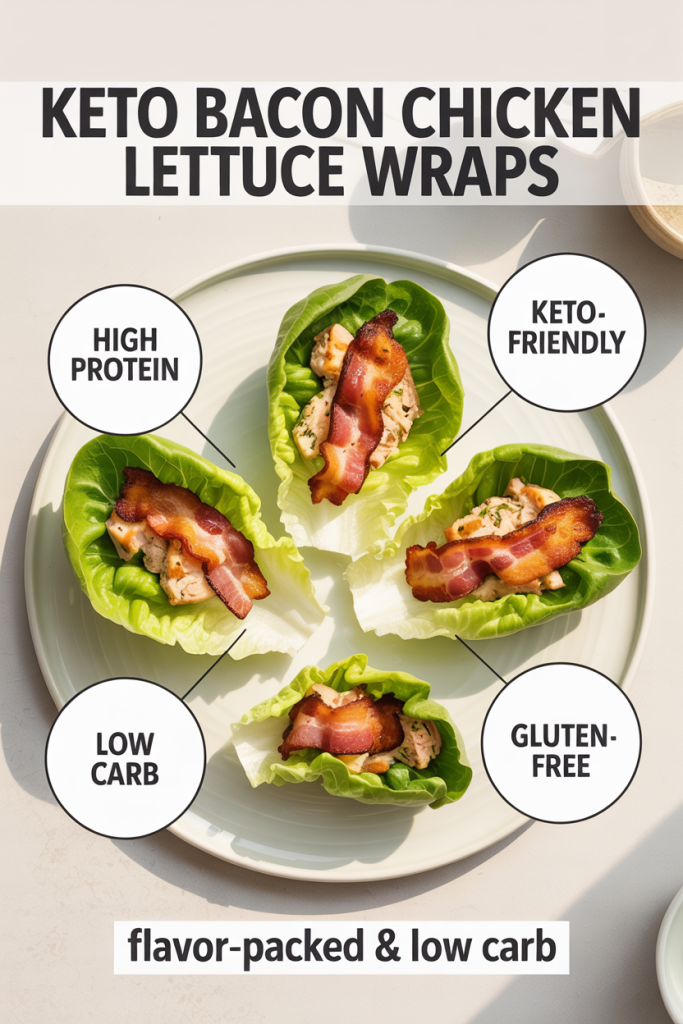 KETO BACON CHICKEN LETTUCE WRAPS

HIGH PROTEIN

KETO-FRIENDLY

LOW CARB

GLUTEN-FREE

flavor-packed & low carb