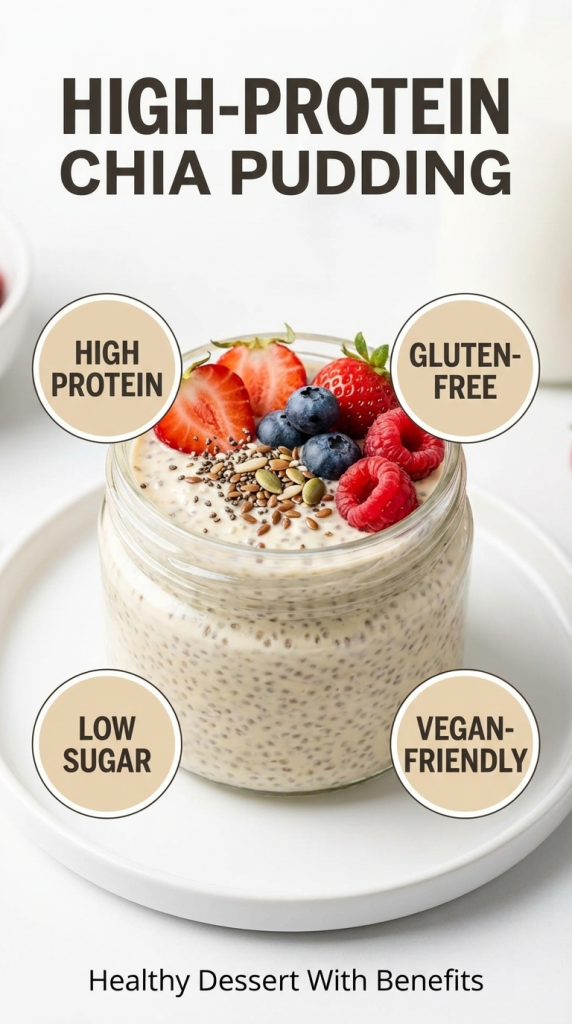 HIGH-PROTEIN
CHIA PUDDING

HIGH PROTEIN

GLUTEN-FREE

LOW SUGAR

VEGAN-FRIENDLY

Healthy Dessert With Benefits