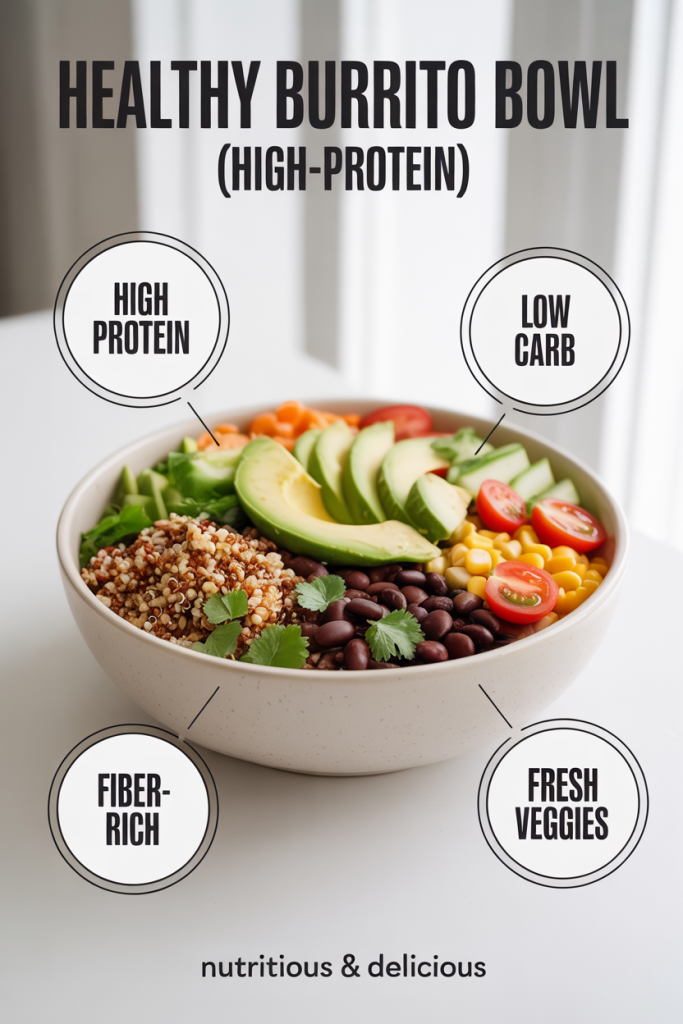 HEALTHY BURRITO BOWL
(HIGH-PROTEIN)

HIGH PROTEIN

LOW CARB

FIBER-RICH

FRESH VEGGIES

nutritious & delicious