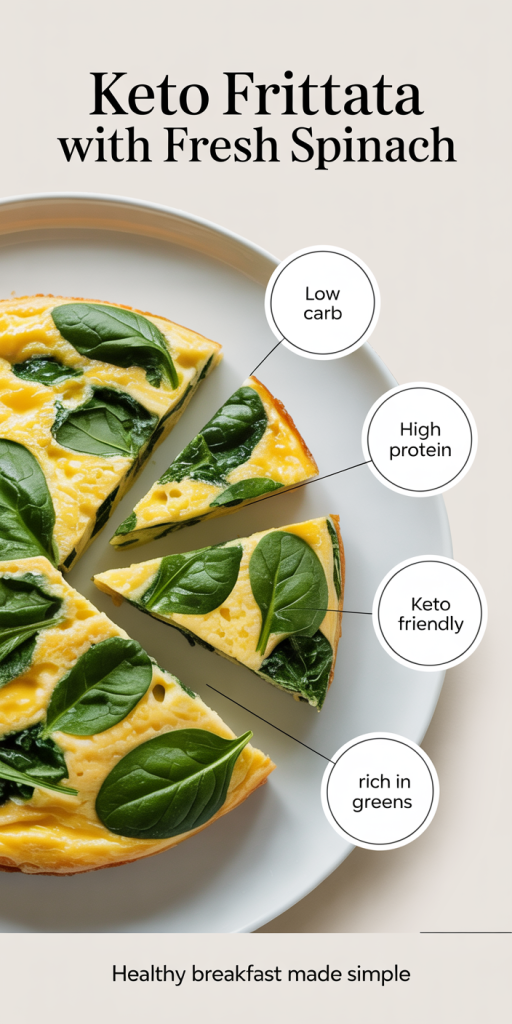 Keto Frittata with Fresh Spinach

Low carb

High protein

Keto friendly

rich in greens

Healthy breakfast made simple