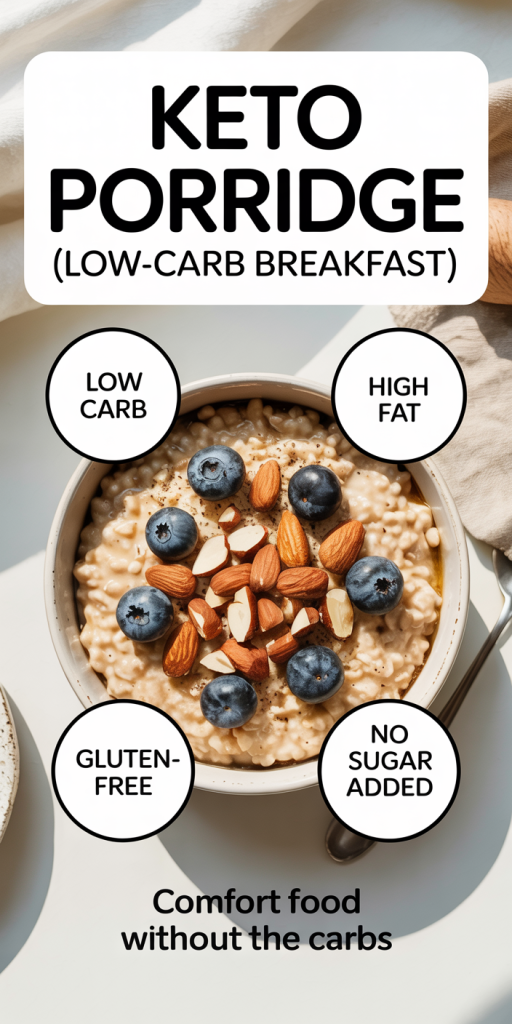 KETO PORRIDGE
(LOW-CARB BREAKFAST)

LOW CARB

HIGH FAT

GLUTEN-FREE

NO SUGAR ADDED

Comfort food without the carbs