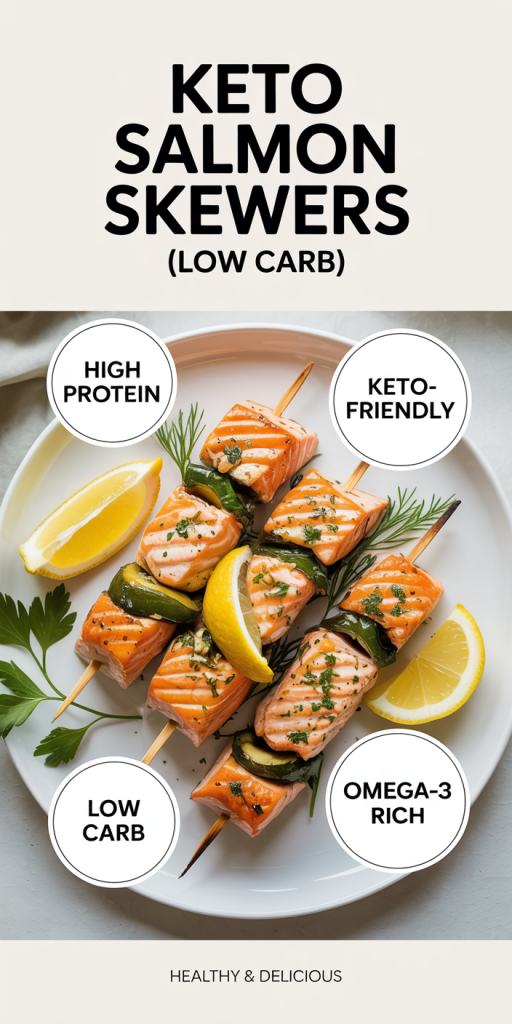 KETO SALMON SKEWERS
(LOW CARB)

HIGH PROTEIN

KETO-FRIENDLY

LOW CARB

OMEGA-3 RICH

HEALTHY & DELICIOUS