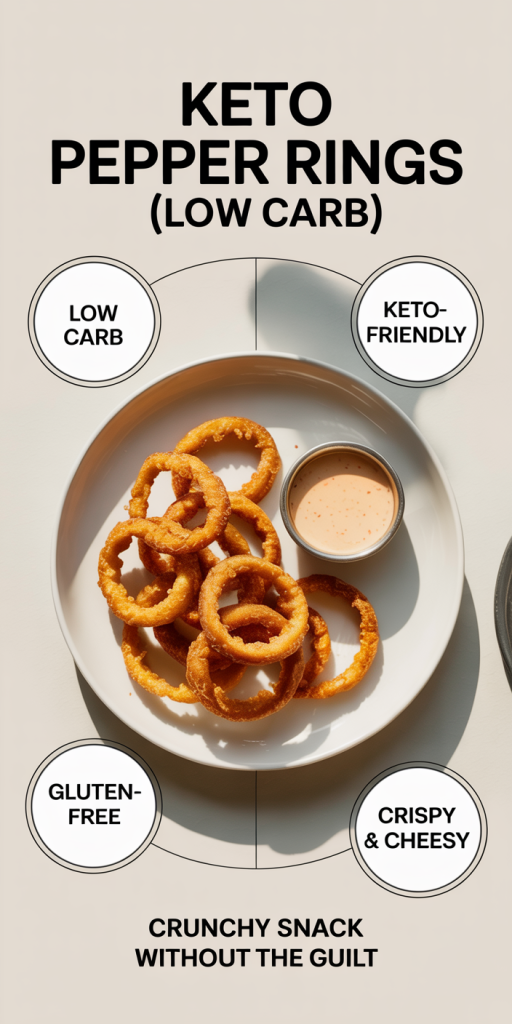 KETO
PEPPER RINGS
(LOW CARB)

LOW CARB

KETO-FRIENDLY

GLUTEN-FREE

CRISPY & CHEESY

CRUNCHY SNACK WITHOUT THE GUILT