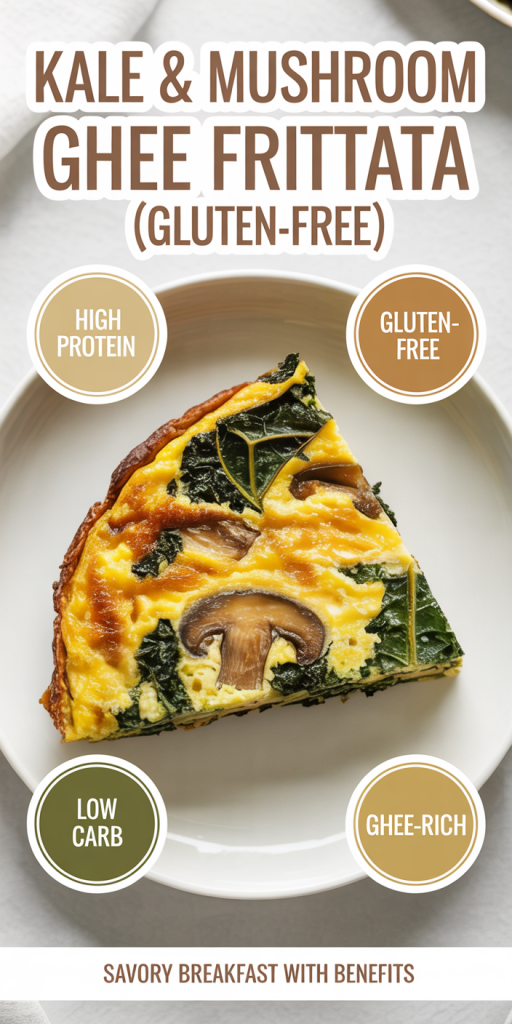 KALE & MUSHROOM GHEE FRITTATA (GLUTEN-FREE)

HIGH PROTEIN

GLUTEN-FREE

LOW CARB

GHEE-RICH

SAVORY BREAKFAST WITH BENEFITS