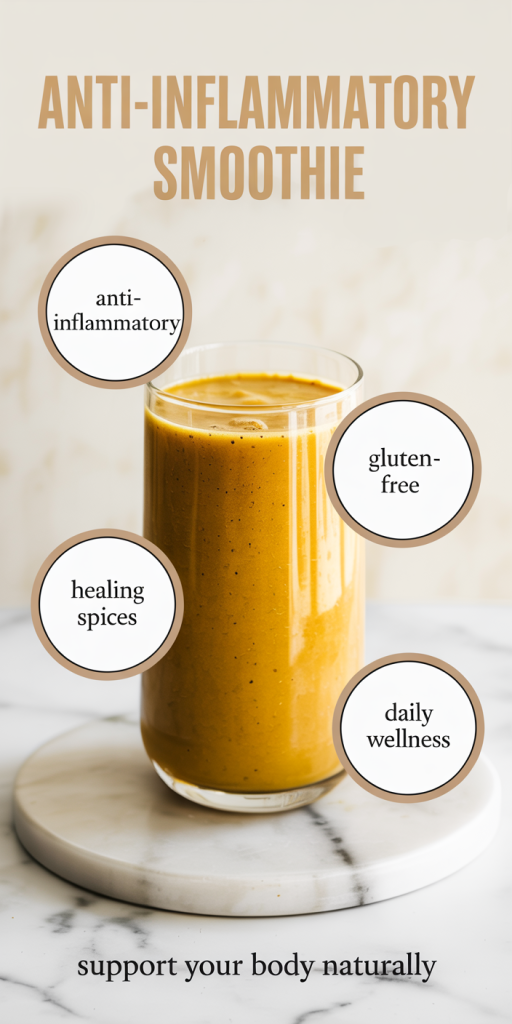 ANTI-INFLAMMATORY SMOOTHIE

anti-inflammatory

gluten-free

healing spices

daily wellness

support your body naturally