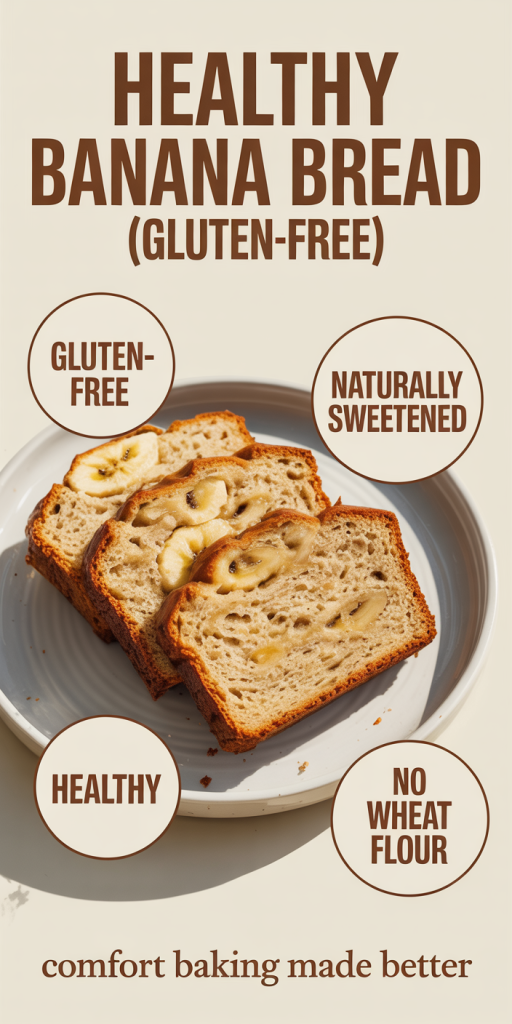 HEALTHY BANANA BREAD (GLUTEN-FREE)

GLUTEN-FREE

NATURALLY SWEETENED

HEALTHY

NO WHEAT FLOUR

comfort baking made better