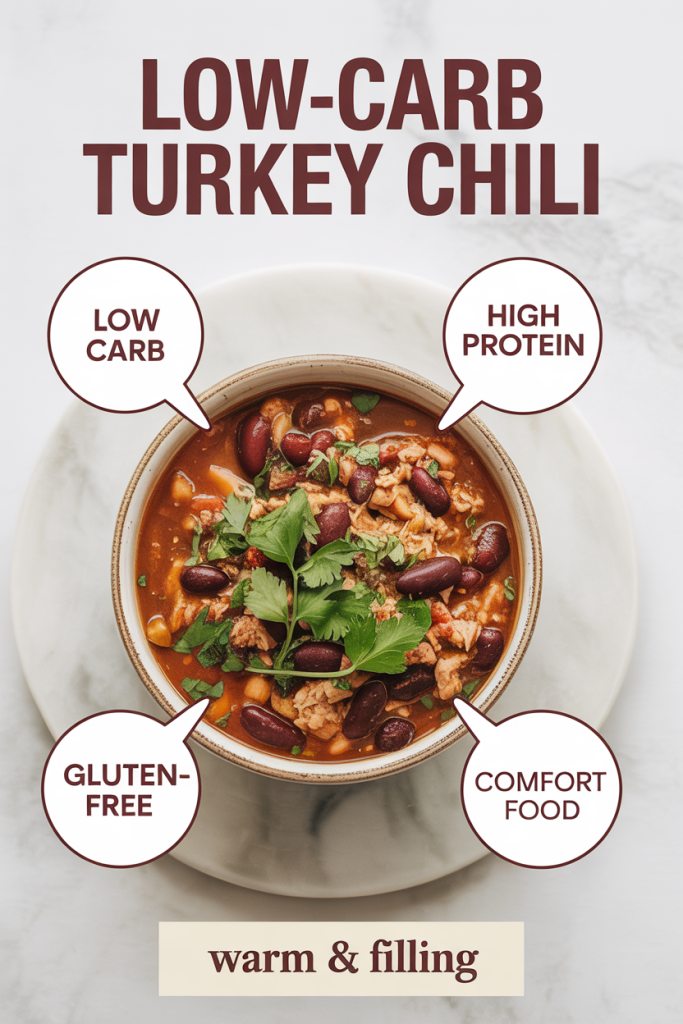 LOW-CARB TURKEY CHILI

LOW CARB

HIGH PROTEIN

GLUTEN-FREE

COMFORT FOOD

warm & filling