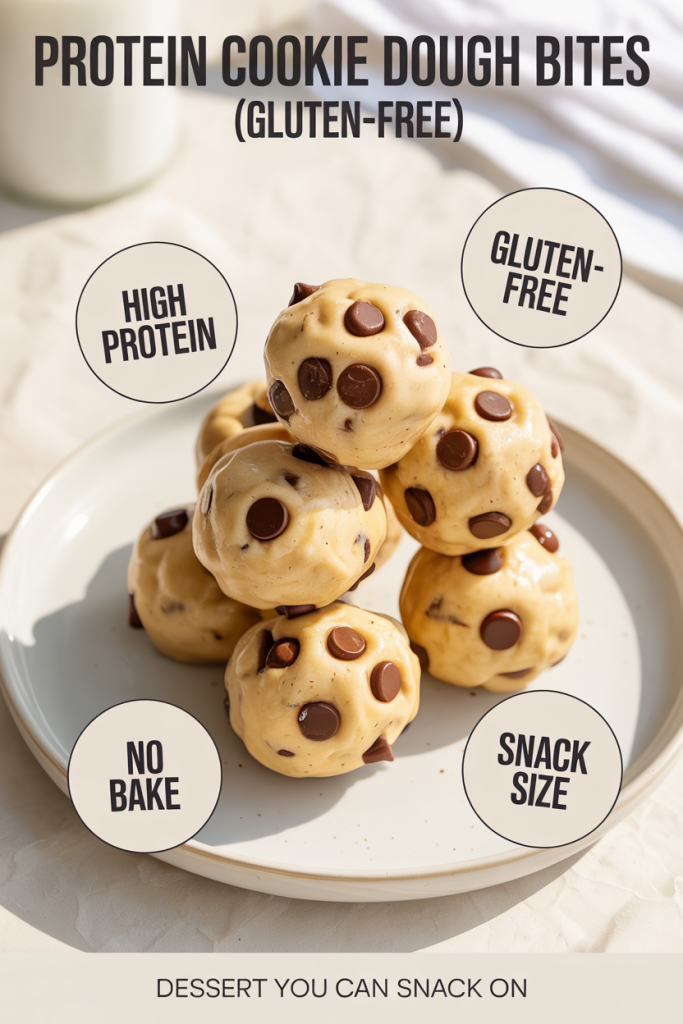 PROTEIN COOKIE DOUGH BITES
(GLUTEN-FREE)

HIGH PROTEIN

GLUTEN-FREE

NO BAKE

SNACK SIZE

DESSERT YOU CAN SNACK ON