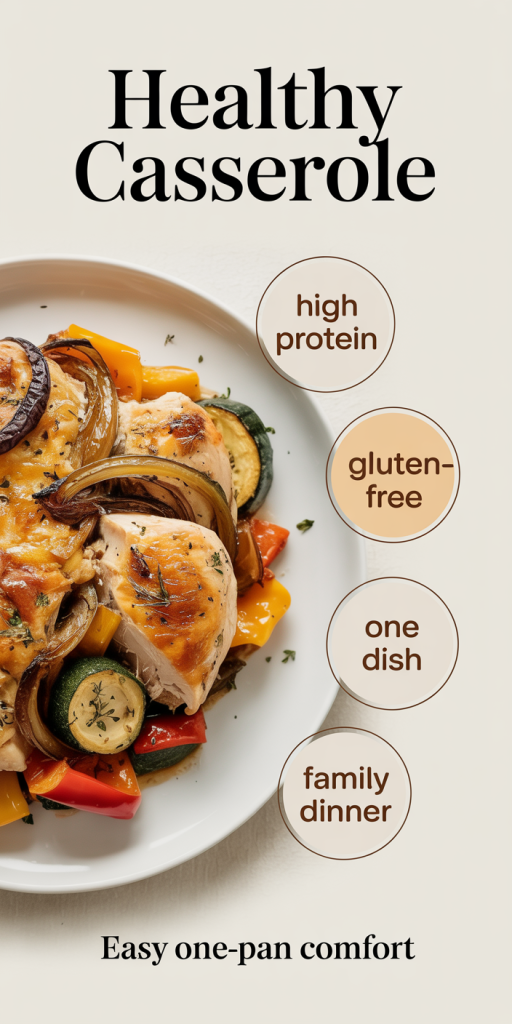 Healthy Casserole

high protein

gluten-free

one dish

family dinner

Easy one-pan comfort