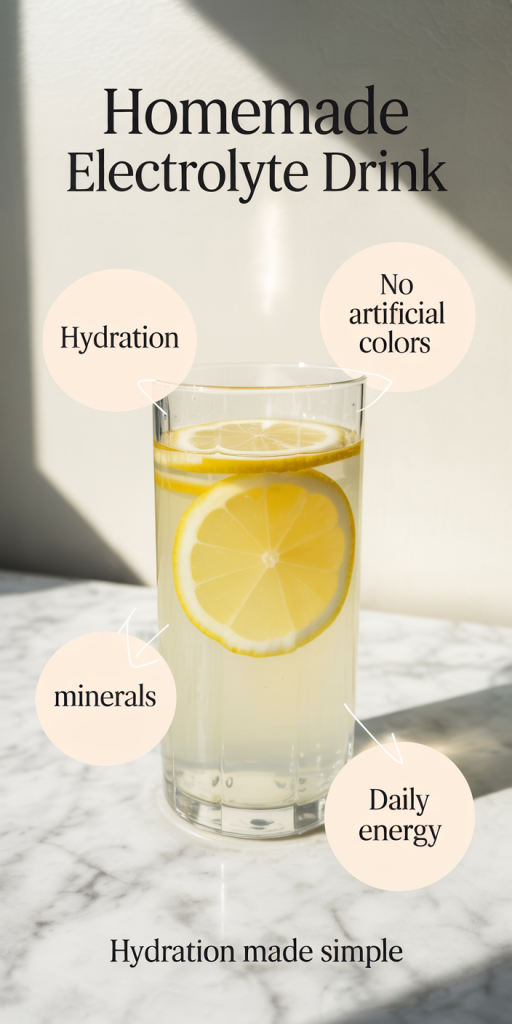 Homemade Electrolyte Drink

Hydration

No artificial colors

minerals

Daily energy

Hydration made simple